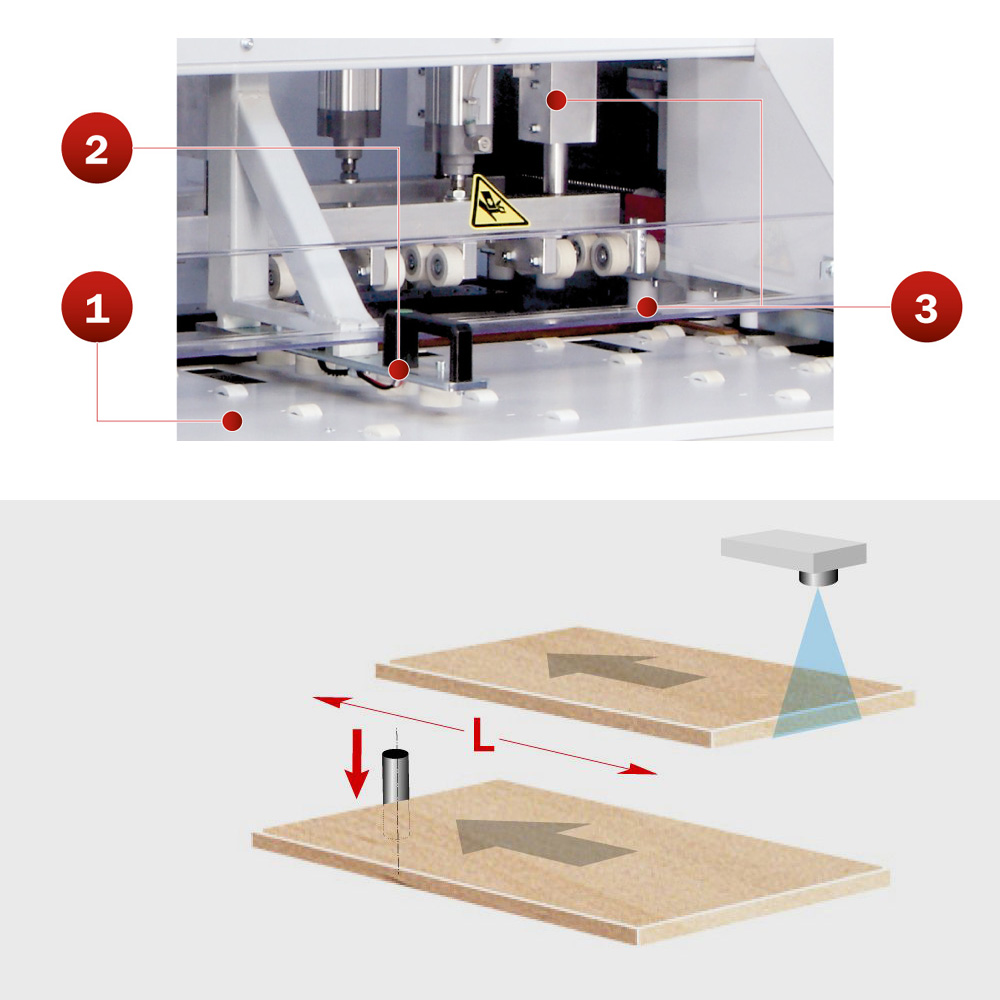 2

1

3

L